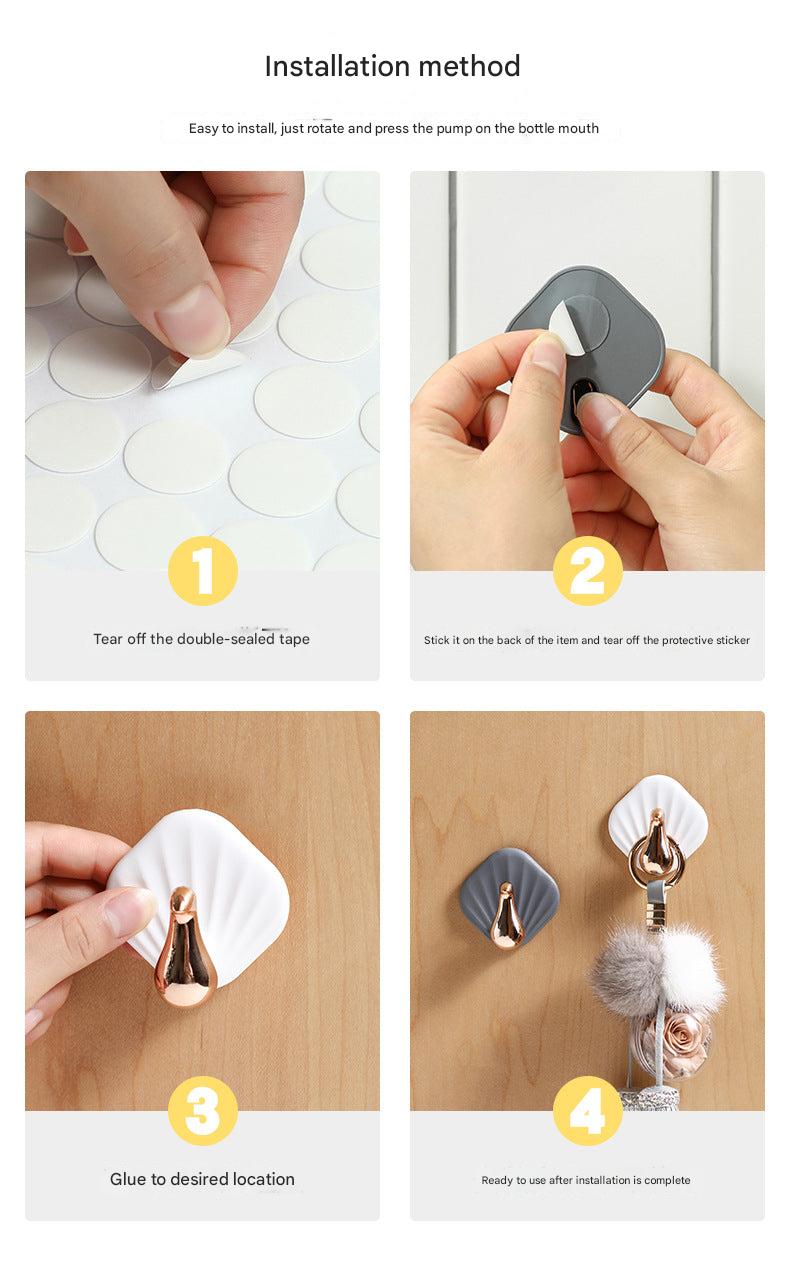 Installation method

Easy to install, just rotate and press the pump on the bottle mouth

1

Tear off the double-sealed tape

2

Stick it on the back of the item and tear off the protective sticker

3

Glue to desired location

4

Ready to use after installation is complete