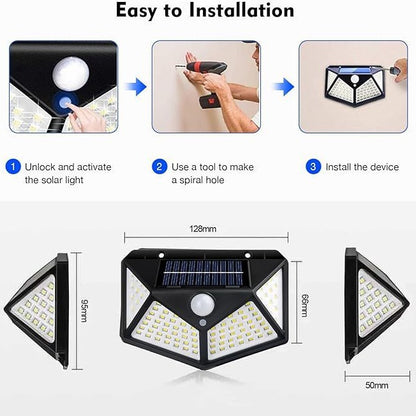 Easy to Installation

1 Unlock and activate the solar light

2 Use a tool to make a spiral hole

3 Install the device

128mm

95mm

66mm

50mm