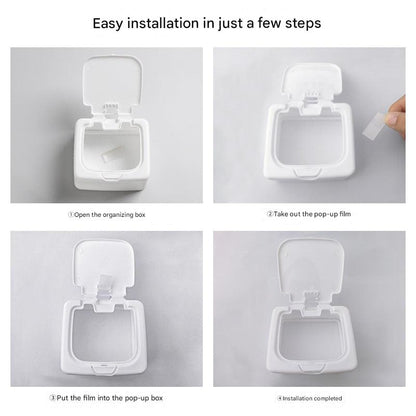 Easy installation in just a few steps

①Open the organizing box

②Take out the pop-up film

③Put the film into the pop-up box

④Installation completed