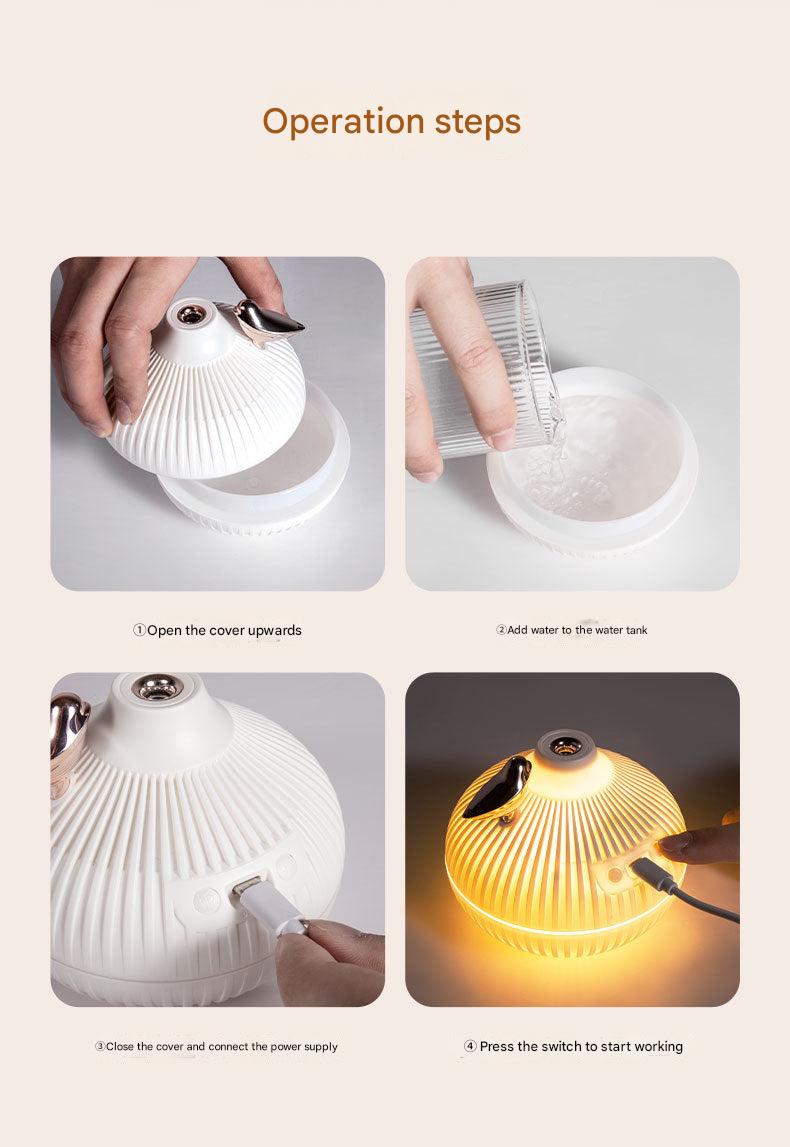 Operation steps

①Open the cover upwards

②Add water to the water tank

③Close the cover and connect the power supply

④ Press the switch to start working