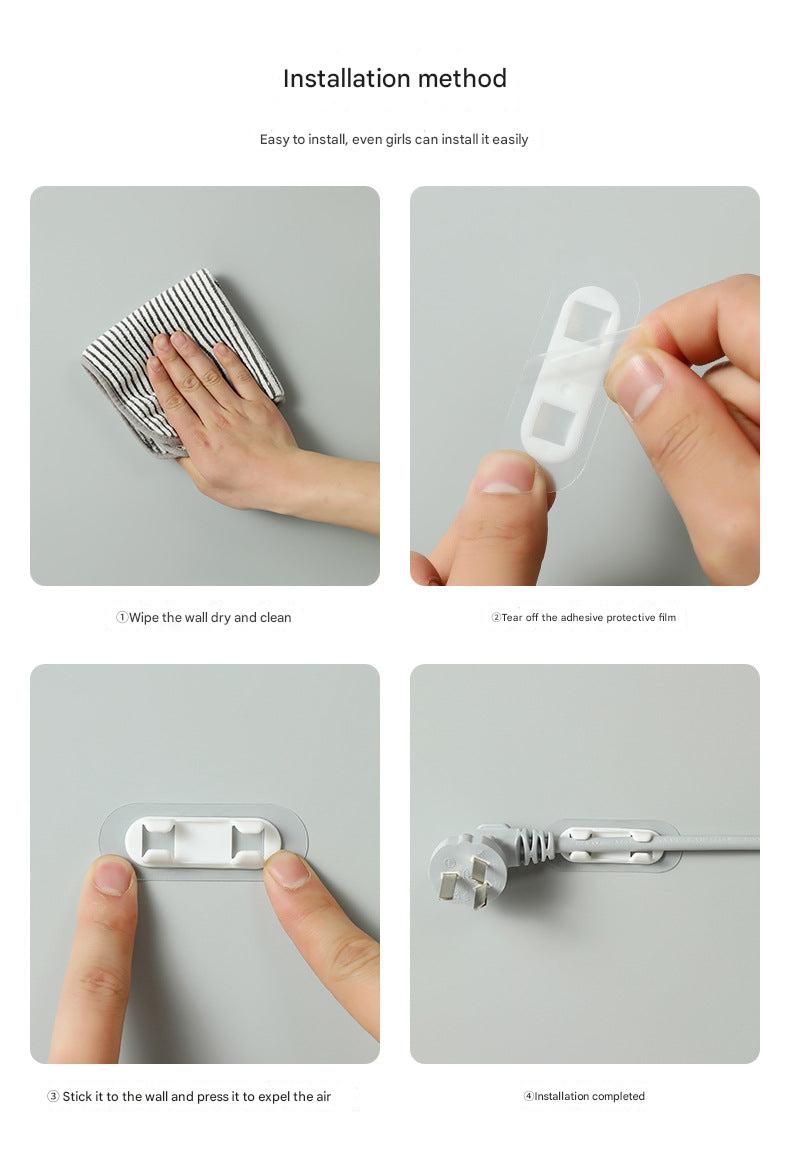 Installation method

Easy to install, even girls can install it easily

①Wipe the wall dry and clean

②Tear off the adhesive protective film

③ Stick it to the wall and press it to expel the air

④Installation completed