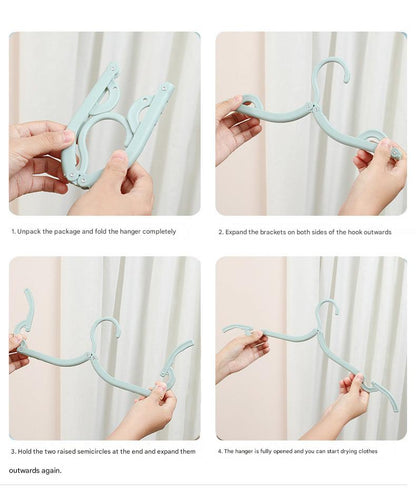 1. Unpack the package and fold the hanger completely

2. Expand the brackets on both sides of the hook outwards

3. Hold the two raised semicircles at the end and expand them outwards again.

4. The hanger is fully opened and you can start drying clothes