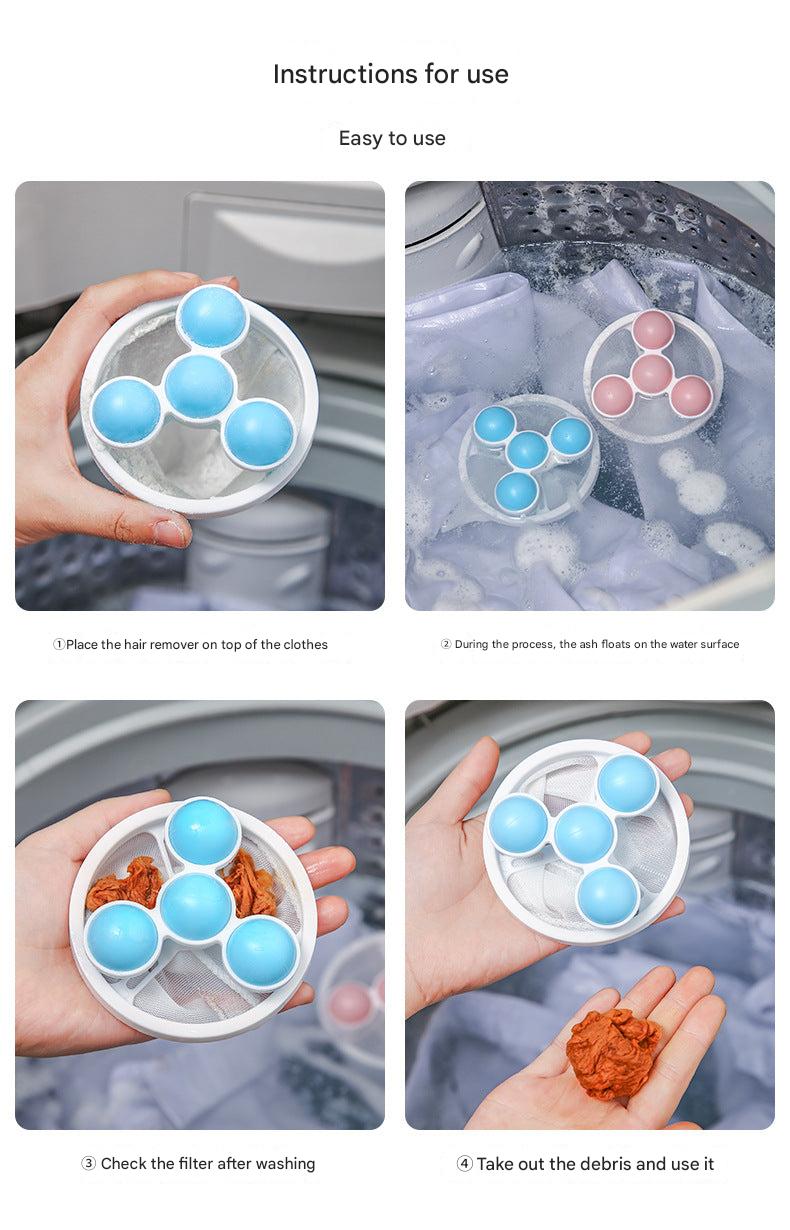 Instructions for use

Easy to use

①Place the hair remover on top of the clothes

② During the process, the ash floats on the water surface

③ Check the filter after washing

④ Take out the debris and use it