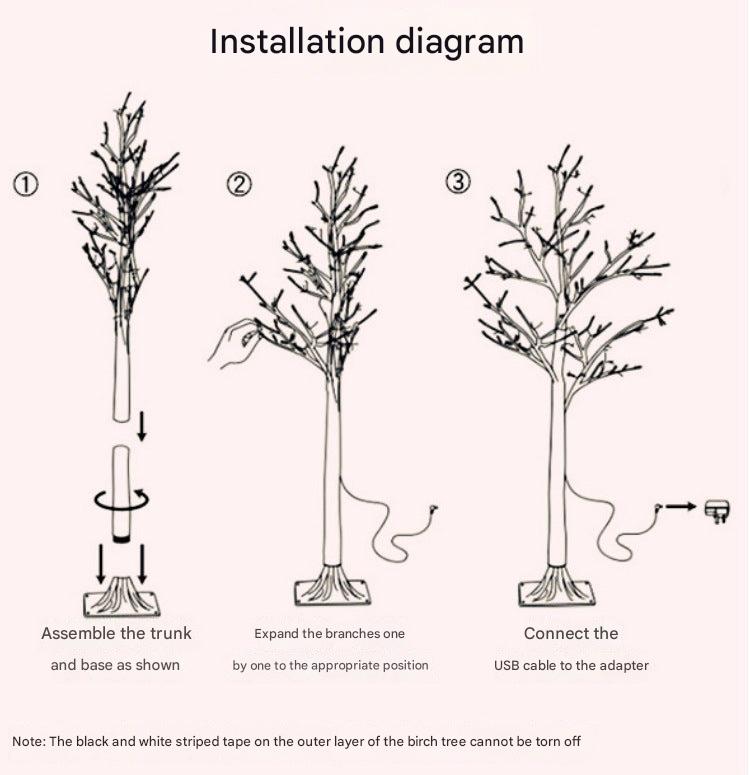 Installation diagram

①

②

③

Assemble the trunk and base as shown

Expand the branches one by one to the appropriate position

Connect the USB cable to the adapter

Note: The black and white striped tape on the outer layer of the birch tree cannot be torn off