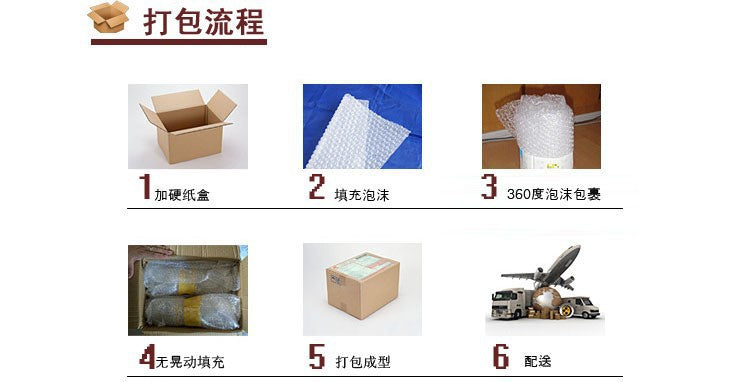 打包流程

1 加硬纸盒

2 填充泡沫

3 360度泡沫包裹

4 无晃动填充

5 打包成型

6 配送