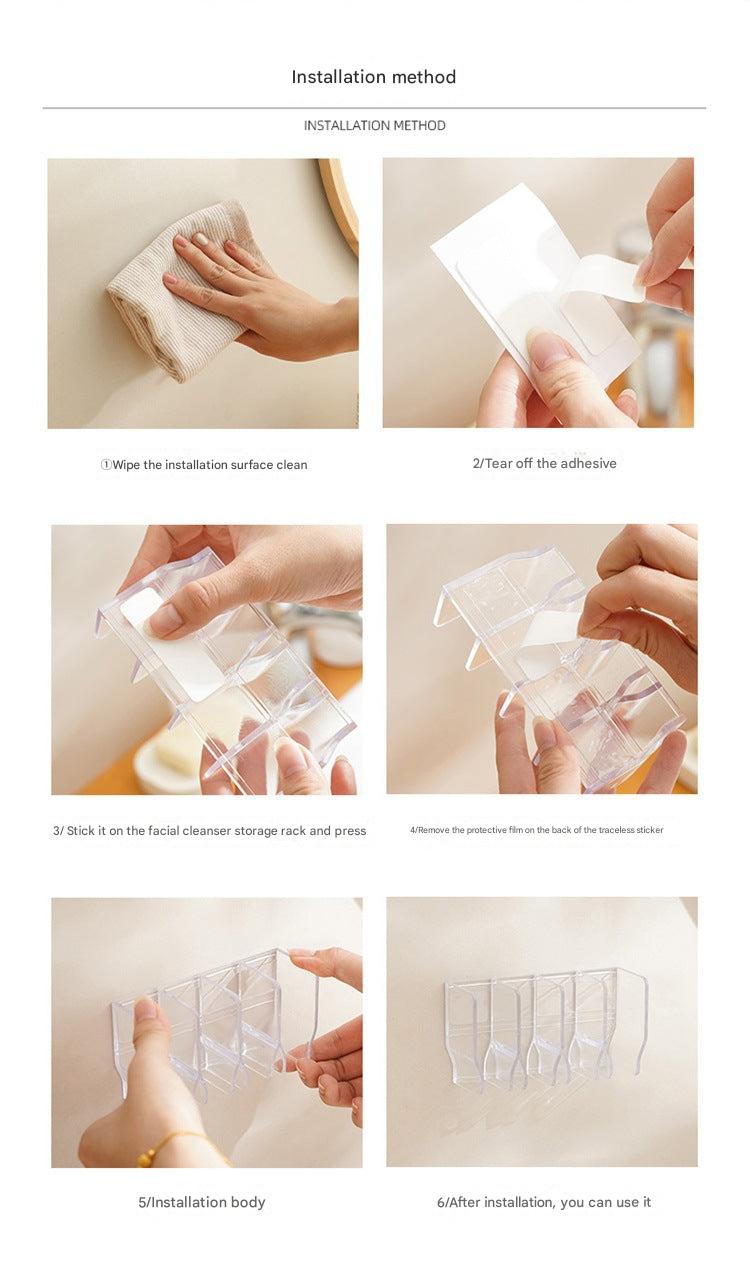 Installation method

INSTALLATION METHOD

①Wipe the installation surface clean

2/Tear off the adhesive

3/ Stick it on the facial cleanser storage rack and press

4/Remove the protective film on the back of the traceless sticker

5/Installation body

6/After installation, you can use it