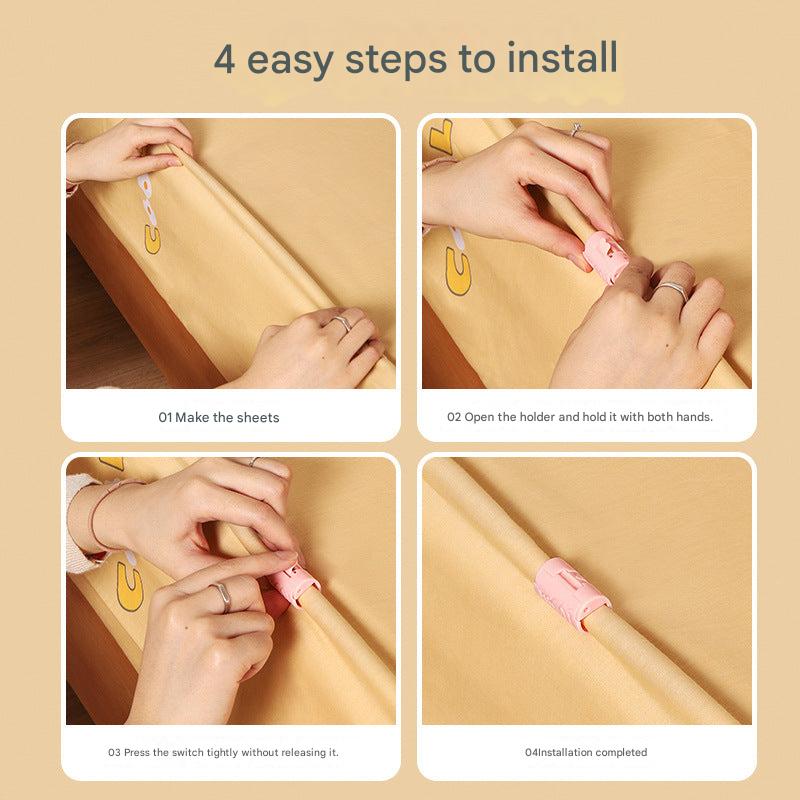 4 easy steps to install

01 Make the sheets

02 Open the holder and hold it with both hands.

03 Press the switch tightly without releasing it.

04Installation completed