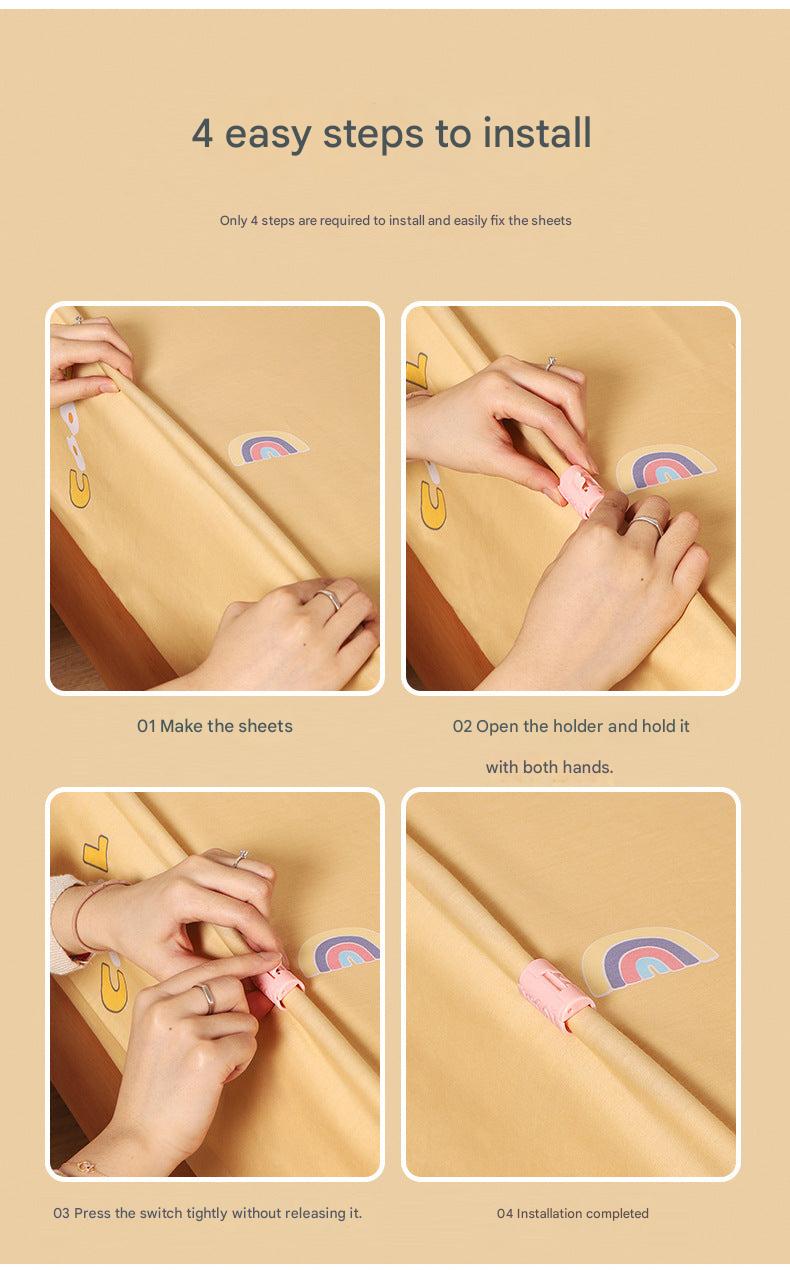 4 easy steps to install

Only 4 steps are required to install and easily fix the sheets

01 Make the sheets

02 Open the holder and hold it with both hands.

03 Press the switch tightly without releasing it.

04 Installation completed