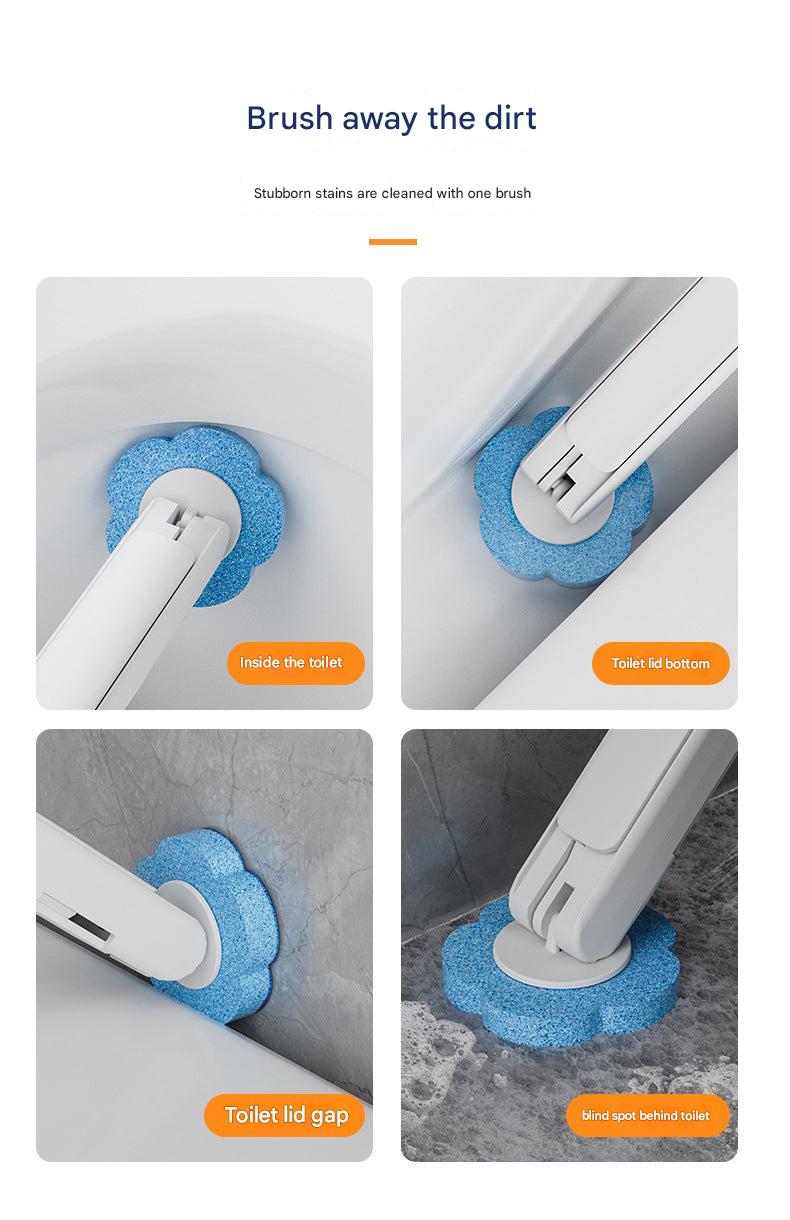 Brush away the dirt

Stubborn stains are cleaned with one brush

Inside the toilet

Toilet lid bottom

Toilet lid gap

blind spot behind toilet