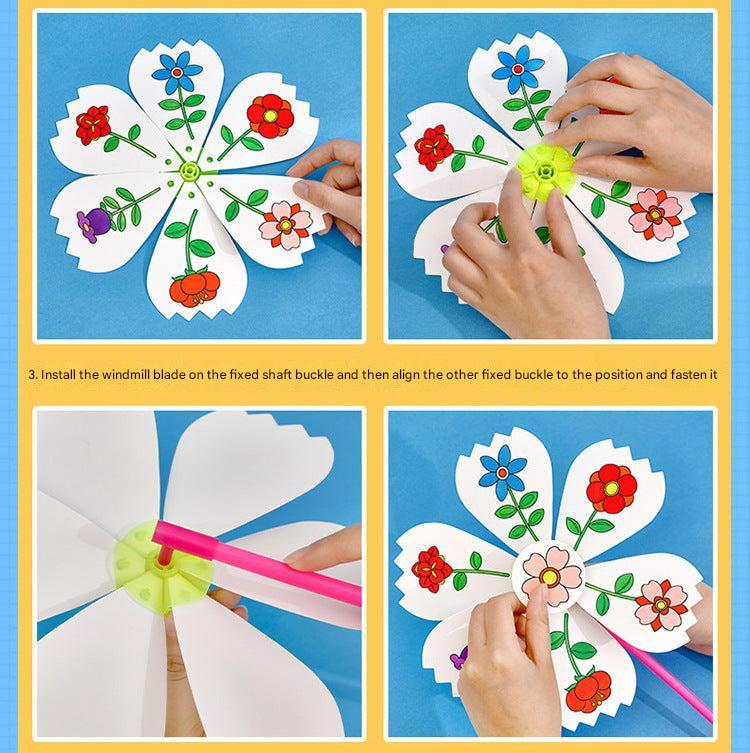 3. Install the windmill blade on the fixed shaft buckle and then align the other fixed buckle to the position and fasten it