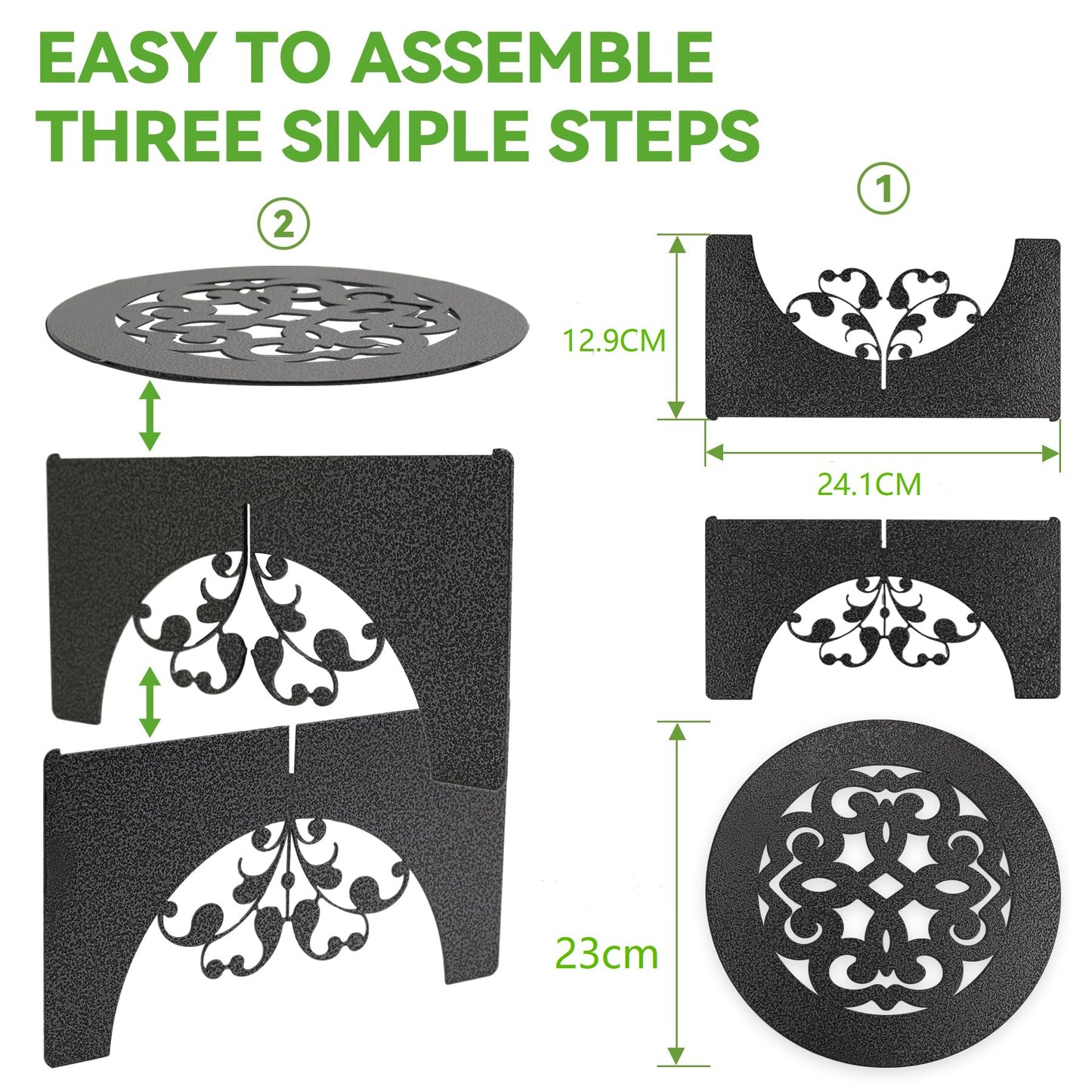 EASY TO ASSEMBLE
THREE SIMPLE STEPS

②

①

12.9CM

24.1CM

23cm