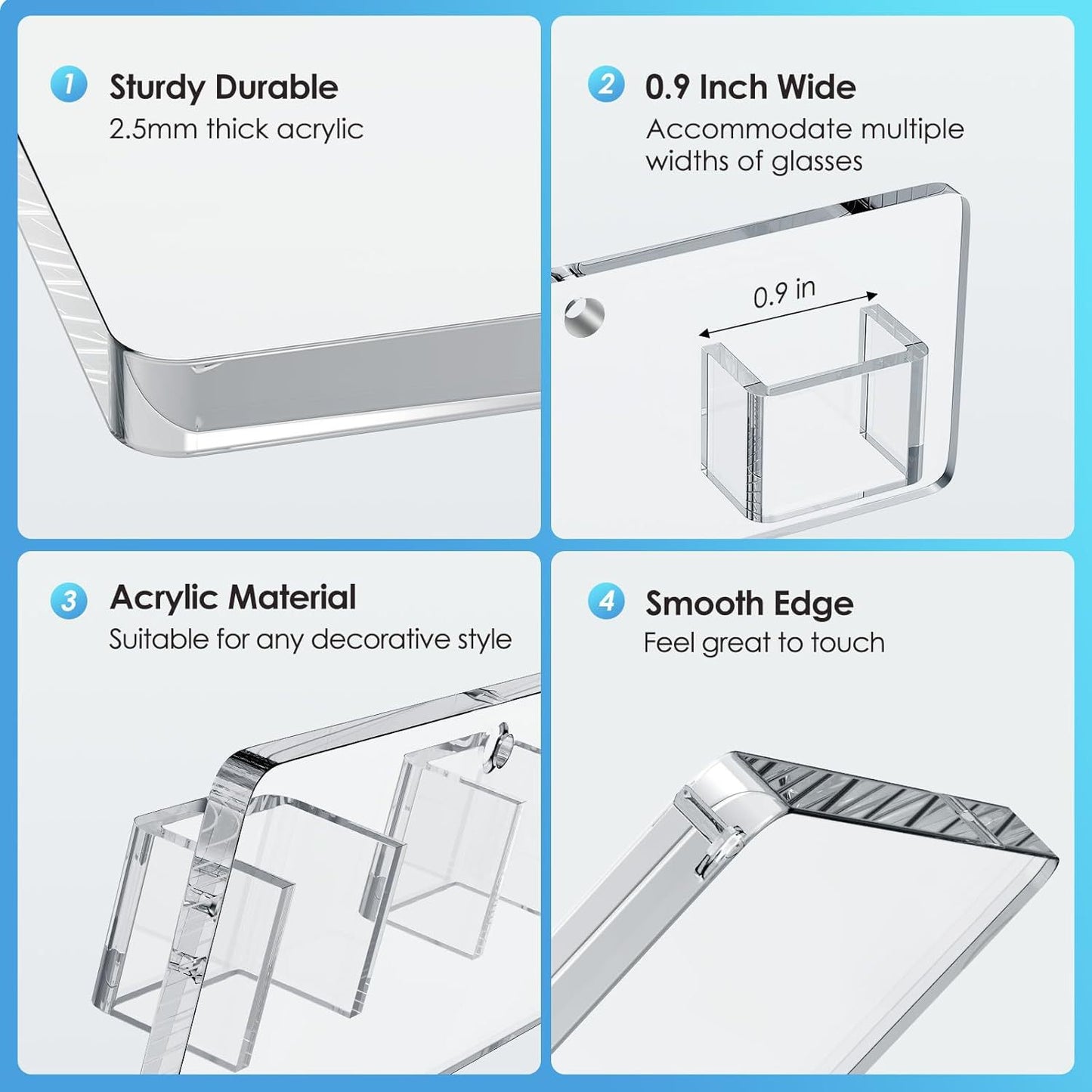 1 Sturdy Durable
2.5mm thick acrylic

2 0.9 Inch Wide
Accommodate multiple widths of glasses

0.9 in

3 Acrylic Material
Suitable for any decorative style

4 Smooth Edge
Feel great to touch