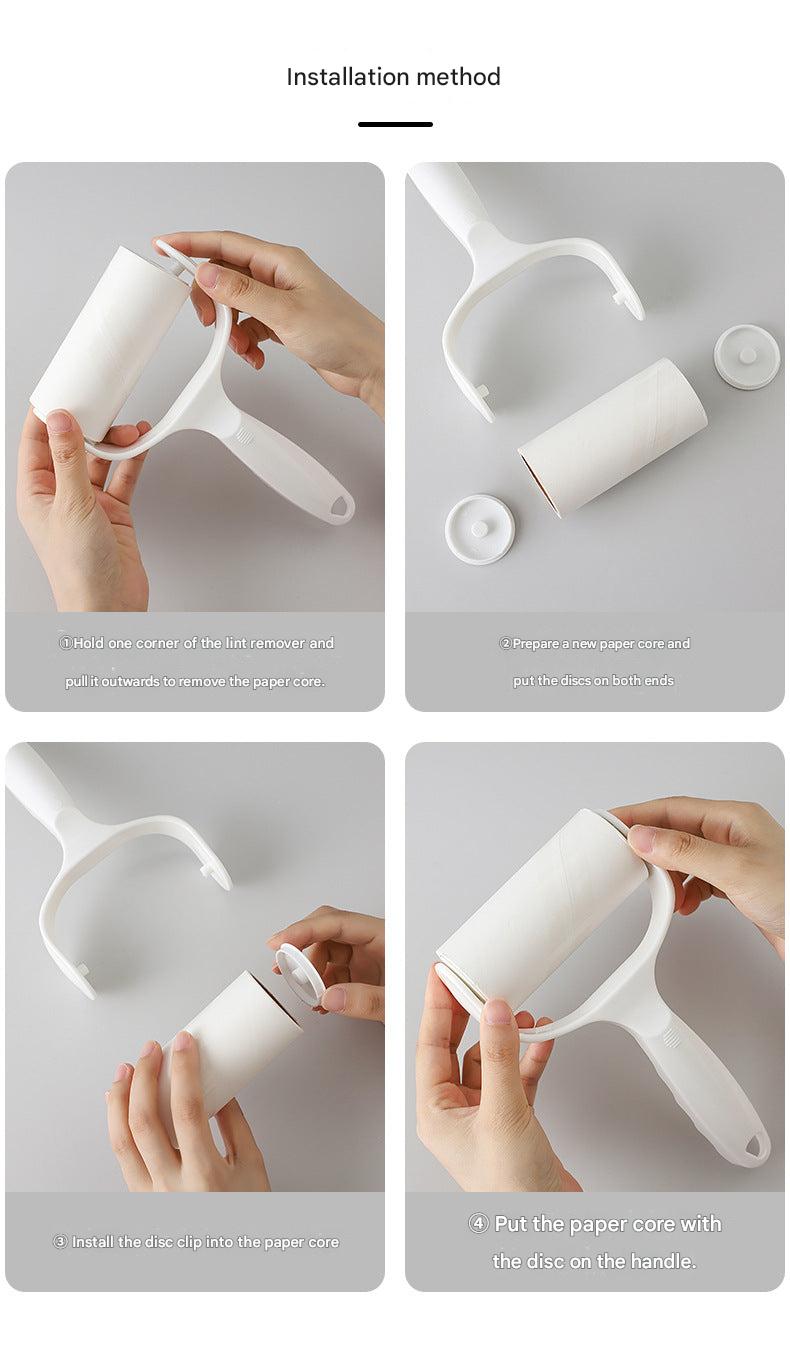 Installation method

①Hold one corner of the lint remover and pull it outwards to remove the paper core.

② Prepare a new paper core and put the discs on both ends

③ Install the disc clip into the paper core

④ Put the paper core with the disc on the handle.