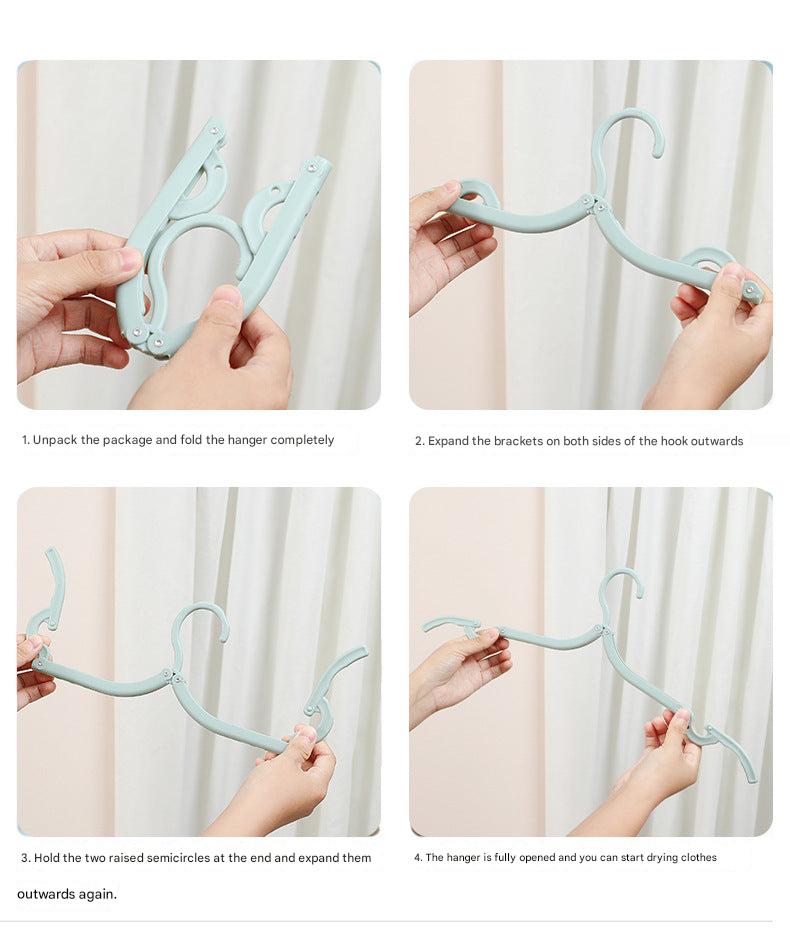 1. Unpack the package and fold the hanger completely

2. Expand the brackets on both sides of the hook outwards

3. Hold the two raised semicircles at the end and expand them outwards again.

4. The hanger is fully opened and you can start drying clothes