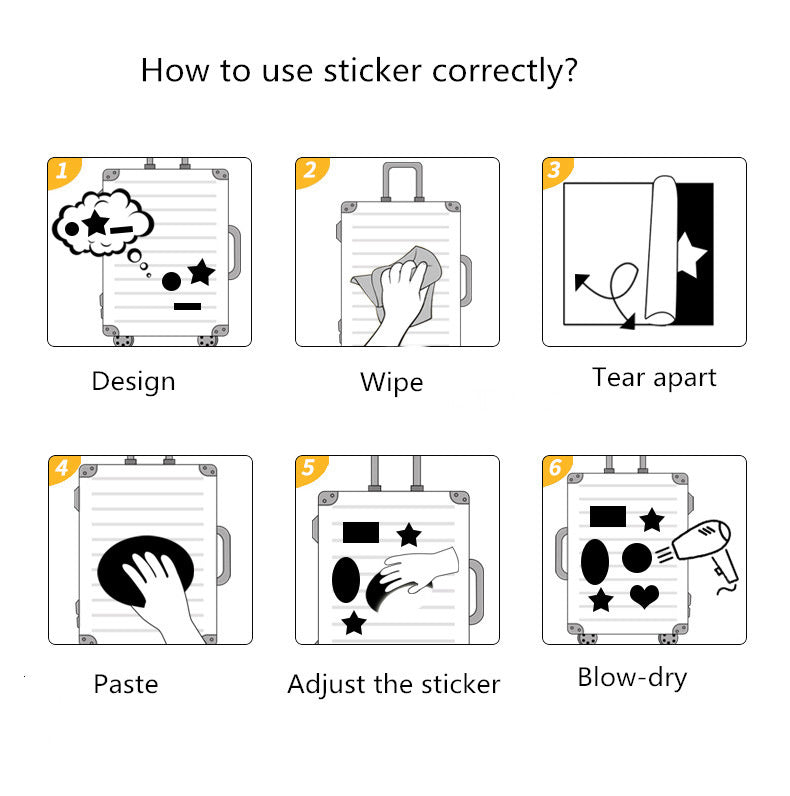 How to use sticker correctly?

1

Design

2

Wipe

3

Tear apart

4

Paste

5

Adjust the sticker

6

Blow-dry