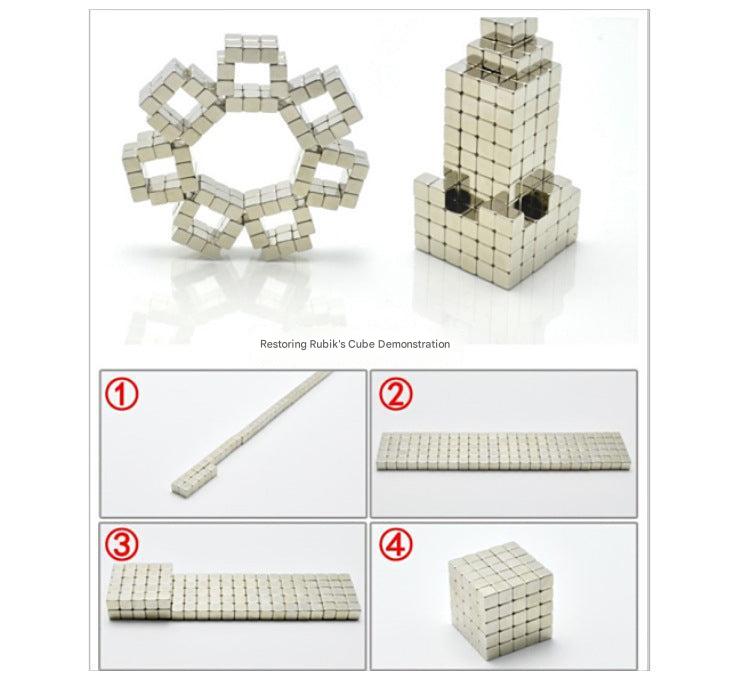 Restoring Rubik's Cube Demonstration

①

②

③

④