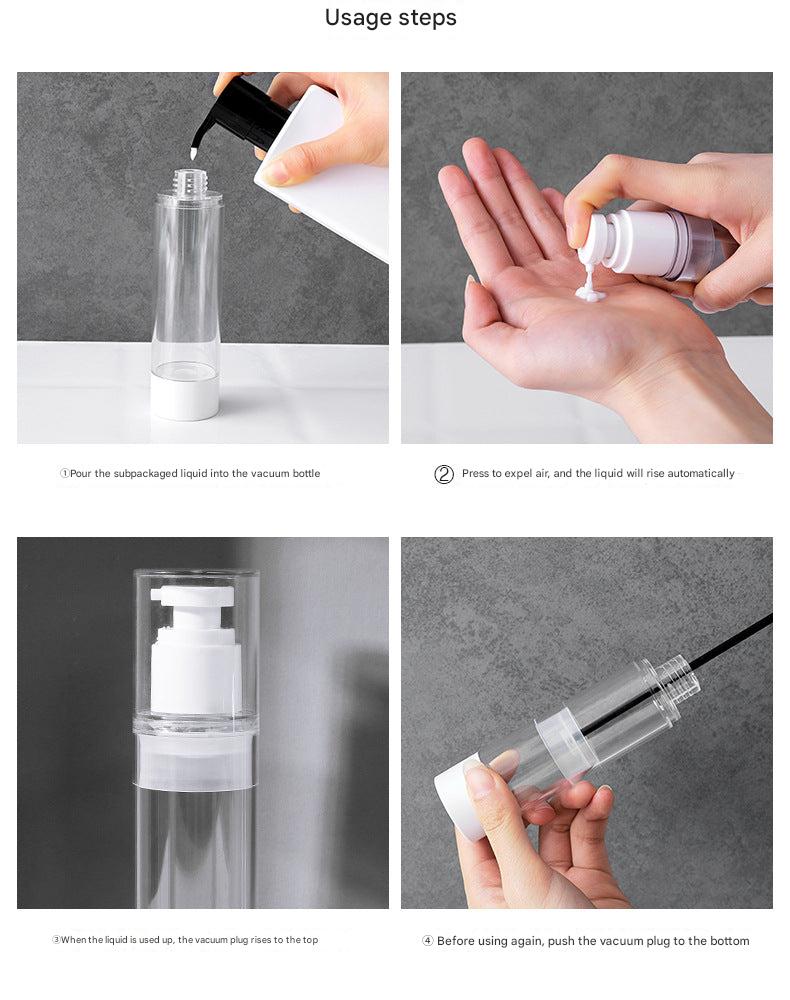 Usage steps

①Pour the subpackaged liquid into the vacuum bottle

② Press to expel air, and the liquid will rise automatically

③When the liquid is used up, the vacuum plug rises to the top

④ Before using again, push the vacuum plug to the bottom